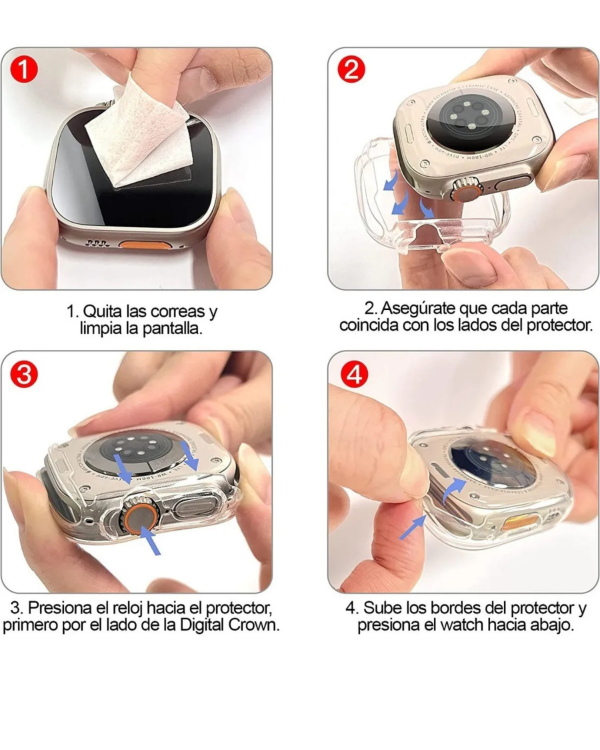 1

1. Quita las correas y limpia la pantalla.

2

2. Asegúrate que cada parte coincida con los lados del protector.

3

3. Presiona el reloj hacia el protector, primero por el lado de la Digital Crown.

4

4. Sube los bordes del protector y presiona el watch hacia abajo.